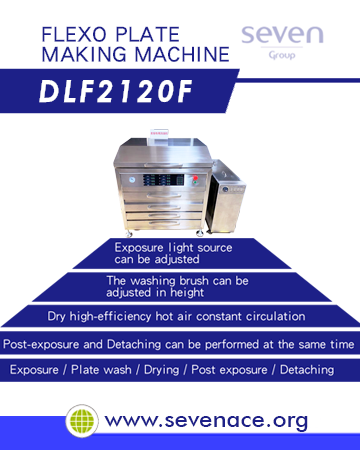 FLEXO PLATE MAKING MACHINE

seven
Group

DLF2120F

Exposure light source can be adjusted

The washing brush can be adjusted in height

Dry high-efficiency hot air constant circulation

Post-exposure and Detaching can be performed at the same time

Exposure / Plate wash / Drying / Post exposure / Detaching

www.sevenace.org